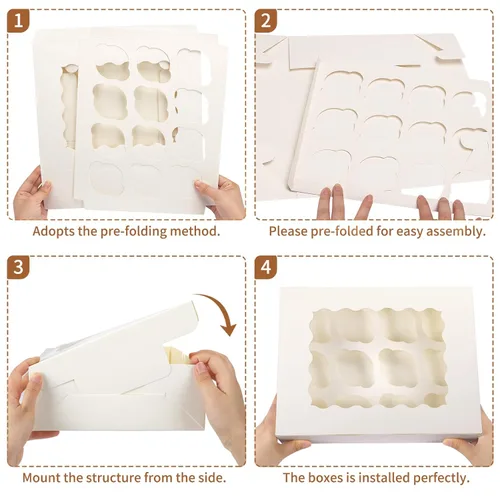 1

Adopts the pre-folding method.

2

Please pre-folded for easy assembly.

3

Mount the structure from the side.

4

The boxes is installed perfectly.