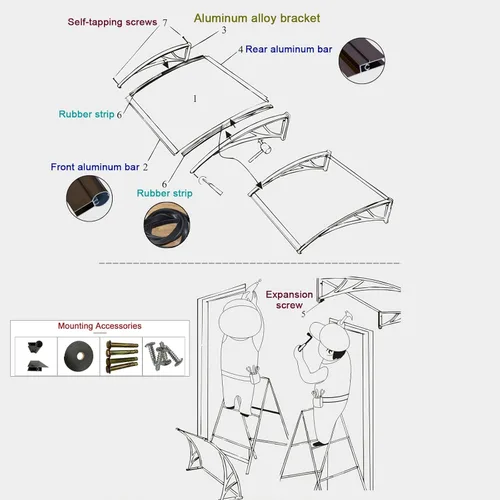 Self-tapping screws 7

Aluminum alloy bracket

3

4 Rear aluminum bar

1

Rubber strip 6

Front aluminum bar 2

6

Rubber strip

Expansion screw

5

Mounting Accessories