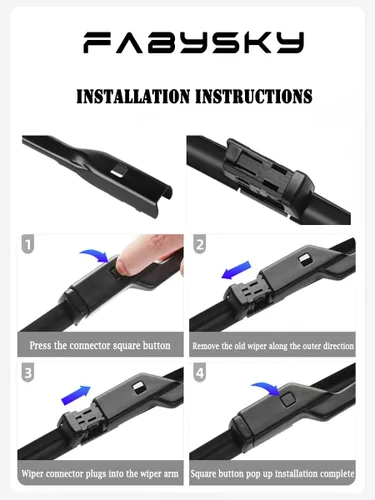 FABYSKY

INSTALLATION INSTRUCTIONS

1

Press the connector square button

2

Remove the old wiper along the outer direction

3

Wiper connector plugs into the wiper arm

4

Square button pop up installation complete