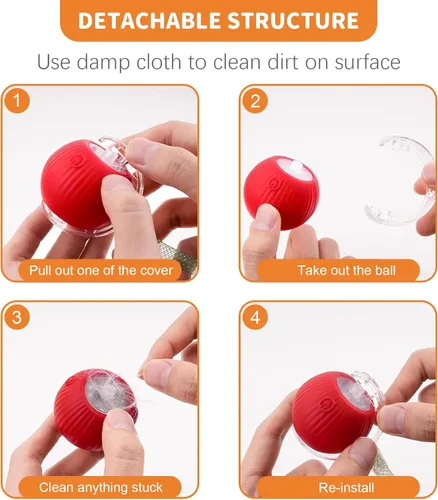 DETACHABLE STRUCTURE

Use damp cloth to clean dirt on surface

1
Pull out one of the cover

2
Take out the ball

3
Clean anything stuck

4
Re-install