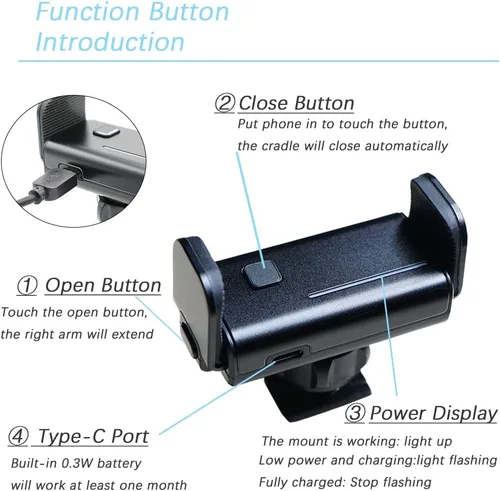 Function Button Introduction

② Close Button
Put phone in to touch the button, the cradle will close automatically

① Open Button
Touch the open button, the right arm will extend

③ Power Display
The mount is working: light up
Low power and charging:light flashing
Fully charged: Stop flashing

④ Type-C Port
Built-in 0.3W battery will work at least one month