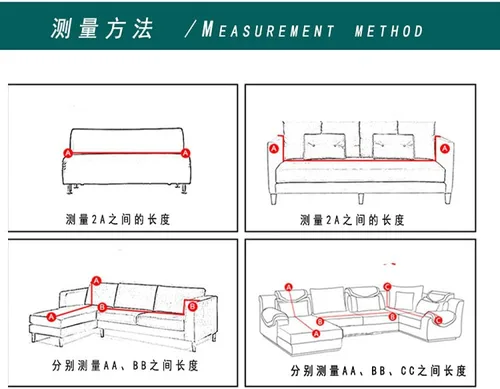 测量方法 /MEASUREMENT METHOD

A A

测量2A之间的长度

A A

测量2A之间的长度

A A B B

分别测量AA、BB之间长度

A C B B A C

分别测量AA、BB、CC之间长度