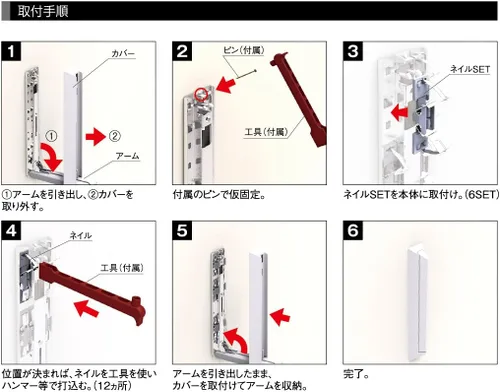 取付手順

1
カバー
①
②
アーム
①アームを引き出し、②カバーを取り外す。

2
ピン（付属）
工具（付属）
付属のピンで仮固定。

3
ネイルSET
ネイルSETを本体に取付け。（6SET）

4
ネイル
工具（付属）
位置が決まれば、ネイルを工具を使いハンマー等で打込む。（12ヵ所）

5
アームを引き出したまま、カバーを取付けてアームを収納。

6
完了。