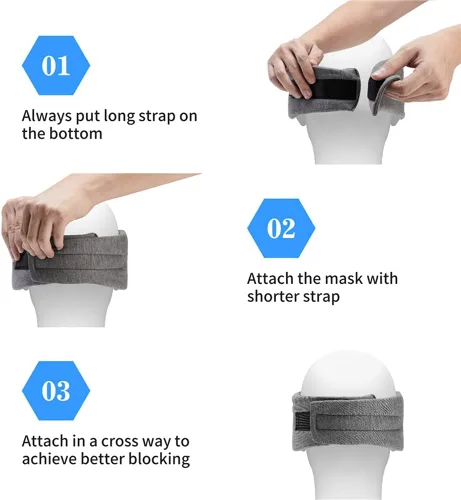 01

Always put long strap on the bottom

02

Attach the mask with shorter strap

03

Attach in a cross way to achieve better blocking