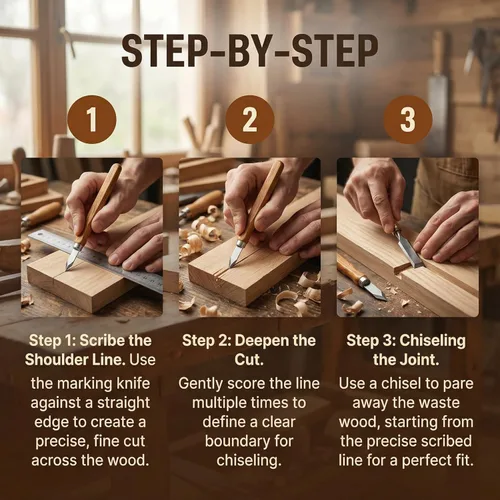 STEP-BY-STEP

1

Step 1: Scribe the Shoulder Line. Use the marking knife against a straight edge to create a precise, fine cut across the wood.

2

Step 2: Deepen the Cut.
Gently score the line multiple times to define a clear boundary for chiseling.

3

Step 3: Chiseling the Joint.
Use a chisel to pare away the waste wood, starting from the precise scribed line for a perfect fit.