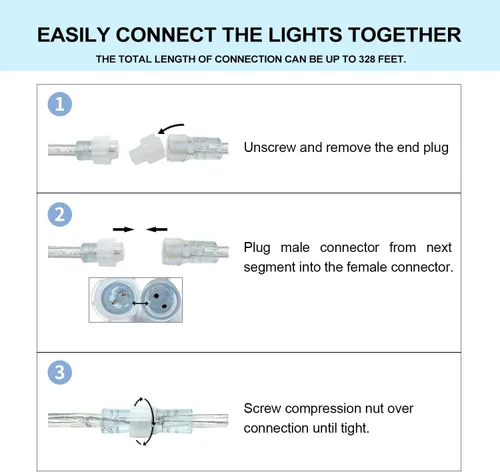 EASILY CONNECT THE LIGHTS TOGETHER

THE TOTAL LENGTH OF CONNECTION CAN BE UP TO 328 FEET.

1

Unscrew and remove the end plug

2

Plug male connector from next segment into the female connector.

3

Screw compression nut over connection until tight.