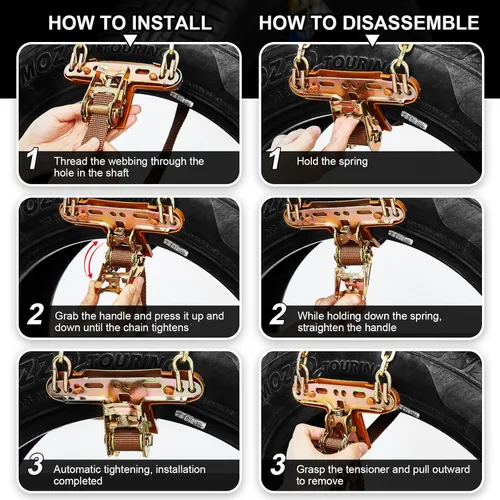 HOW TO INSTALL

1 Thread the webbing through the hole in the shaft

2 Grab the handle and press it up and down until the chain tightens

3 Automatic tightening, installation completed

HOW TO DISASSEMBLE

1 Hold the spring

2 While holding down the spring, straighten the handle

3 Grasp the tensioner and pull outward to remove