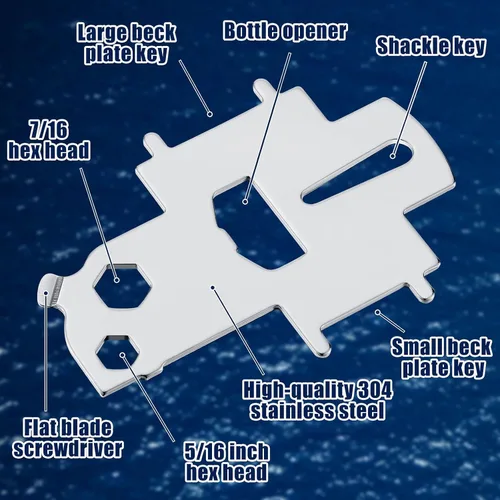 Large beck plate key

Bottle opener

Shackle key

7/16 hex head

Small beck plate key

High-quality 304 stainless steel

Flat blade screwdriver

5/16 inch hex head