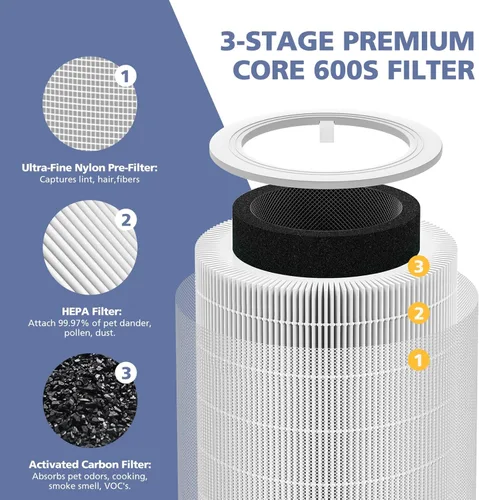 3-STAGE PREMIUM CORE 600S FILTER

1

Ultra-Fine Nylon Pre-Filter:
Captures lint, hair,fibers

2

HEPA Filter:
Attach 99.97% of pet dander, pollen, dust.

3

Activated Carbon Filter:
Absorbs pet odors, cooking, smoke smell, VOC's.

3

2

1