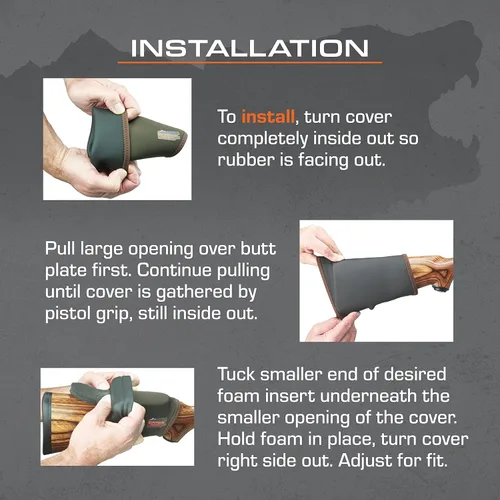 INSTALLATION

To install, turn cover completely inside out so rubber is facing out.

Pull large opening over butt plate first. Continue pulling until cover is gathered by pistol grip, still inside out.

Tuck smaller end of desired foam insert underneath the smaller opening of the cover. Hold foam in place, turn cover right side out. Adjust for fit.