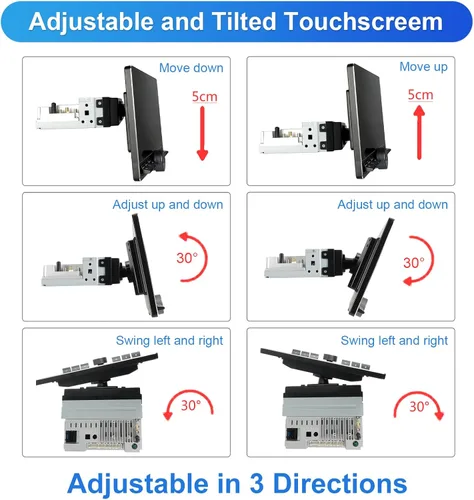 Adjustable and Tilted Touchscreem

Move down

5cm

Move up

5cm

Adjust up and down

30°

Adjust up and down

30°

Swing left and right

30°

Swing left and right

30°

Adjustable in 3 Directions