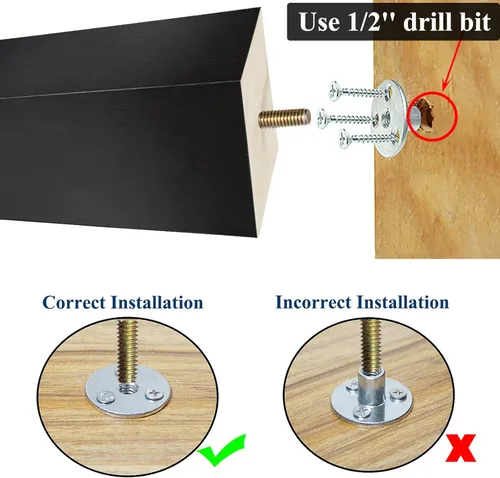 Use 1/2'' drill bit

Correct Installation

Incorrect Installation