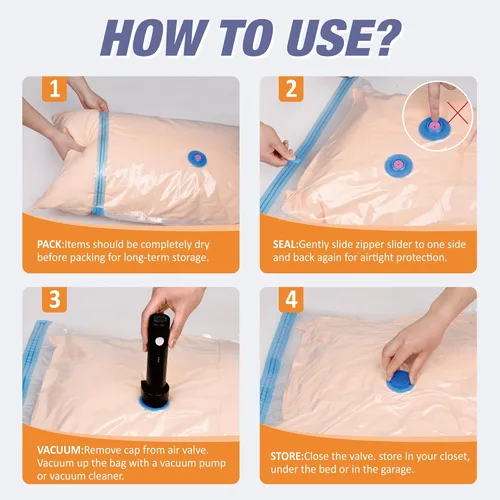 HOW TO USE?

1

PACK:Items should be completely dry before packing for long-term storage.

2

SEAL:Gently slide zipper slider to one side and back again for airtight protection.

3

VACUUM:Remove cap from air valve. Vacuum up the bag with a vacuum pump or vacuum cleaner.

4

STORE:Close the valve. store In your closet, under the bed or in the garage.