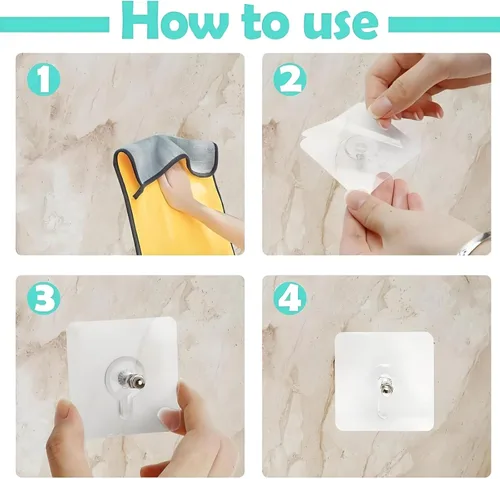 How to use

1

2

3

4