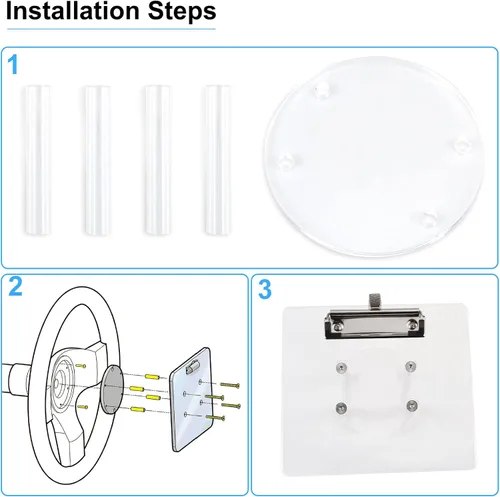 Installation Steps

1

2

3