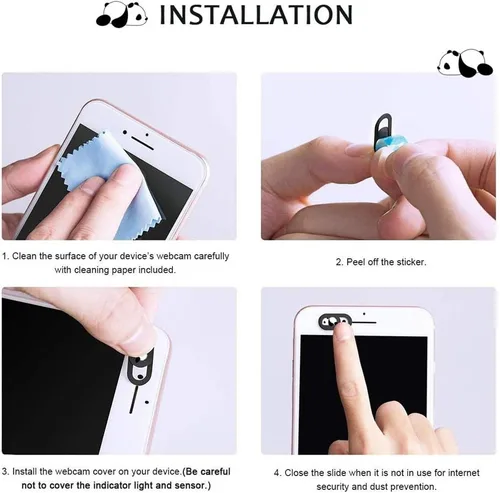 INSTALLATION

1. Clean the surface of your device's webcam carefully with cleaning paper included.

2. Peel off the sticker.

3. Install the webcam cover on your device.(Be careful not to cover the indicator light and sensor.)

4. Close the slide when it is not in use for internet security and dust prevention.