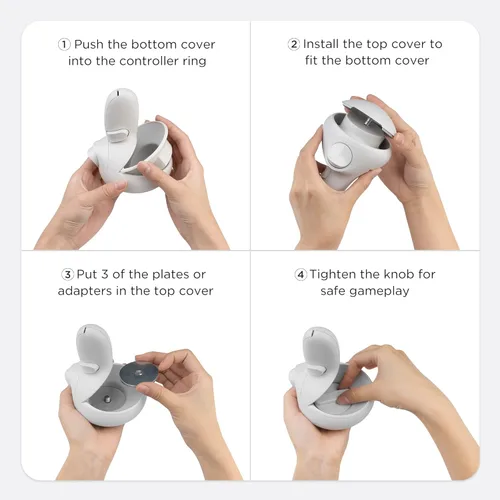 ① Push the bottom cover into the controller ring

② Install the top cover to fit the bottom cover

③ Put 3 of the plates or adapters in the top cover

④ Tighten the knob for safe gameplay