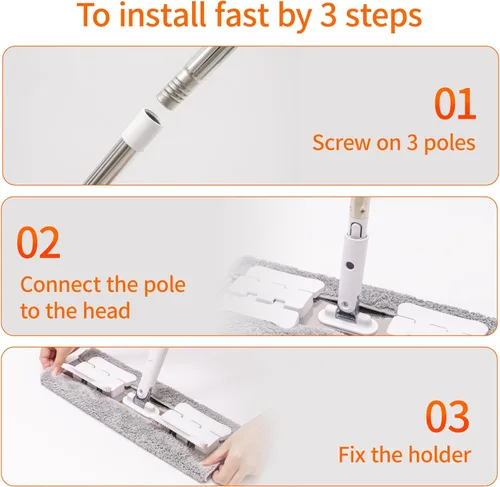 To install fast by 3 steps

01
Screw on 3 poles

02
Connect the pole to the head

03
Fix the holder