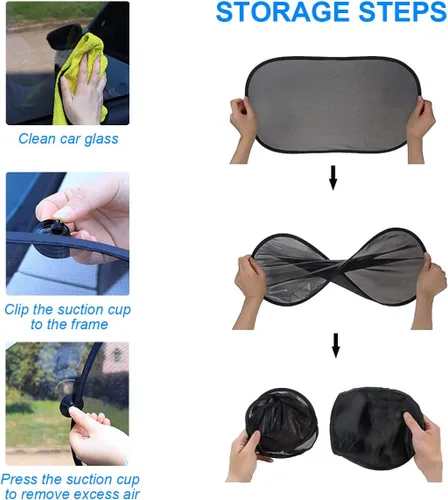 Clean car glass

Clip the suction cup to the frame

Press the suction cup to remove excess air

STORAGE STEPS