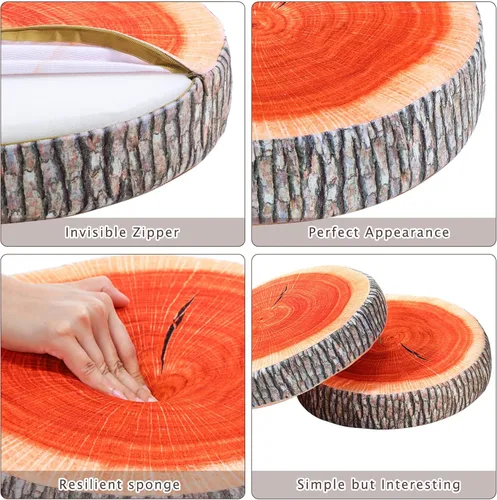 Invisible Zipper

Perfect Appearance

Resilient sponge

Simple but Interesting