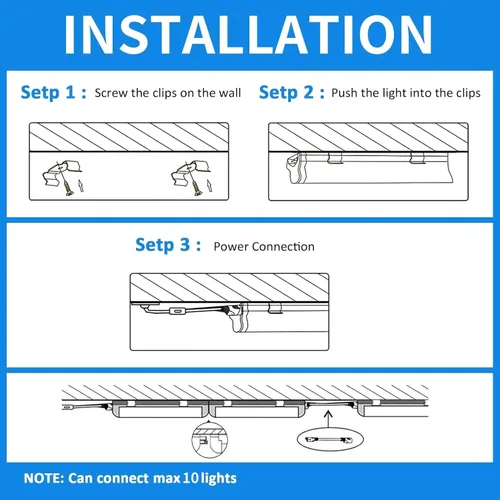 INSTALLATION

Setp 1 : Screw the clips on the wall

Setp 2 : Push the light into the clips

Setp 3 : Power Connection

NOTE: Can connect max 10 lights