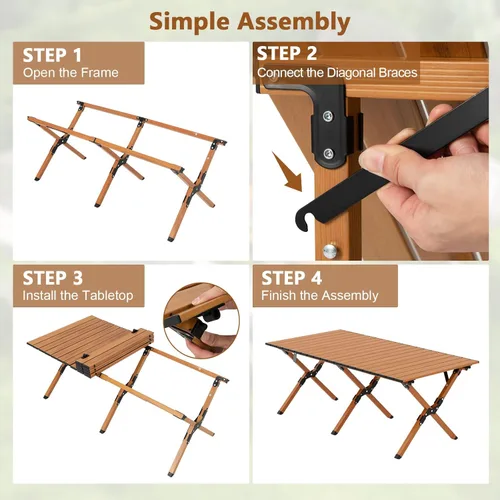 Simple Assembly

STEP 1
Open the Frame

STEP 2
Connect the Diagonal Braces

STEP 3
Install the Tabletop

STEP 4
Finish the Assembly