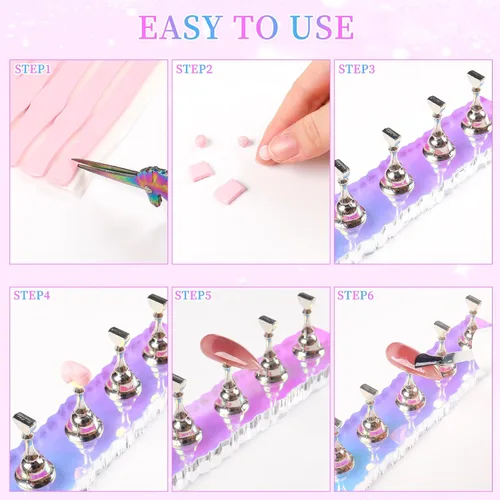 EASY TO USE

STEP1

STEP2

STEP3

STEP4

STEP5

STEP6