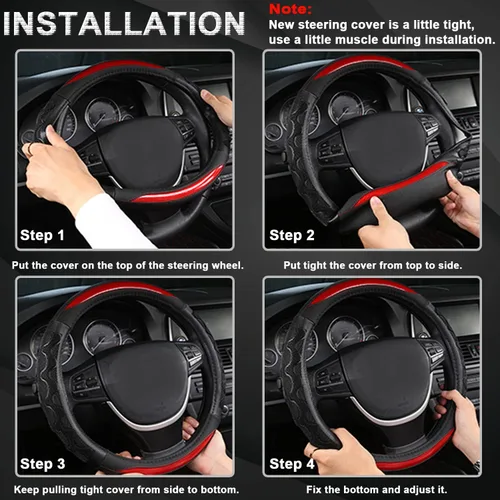 INSTALLATION

Note:
New steering cover is a little tight, use a little muscle during installation.

Step 1

Put the cover on the top of the steering wheel.

Step 2

Put tight the cover from top to side.

Step 3

Keep pulling tight cover from side to bottom.

Step 4

Fix the bottom and adjust it.