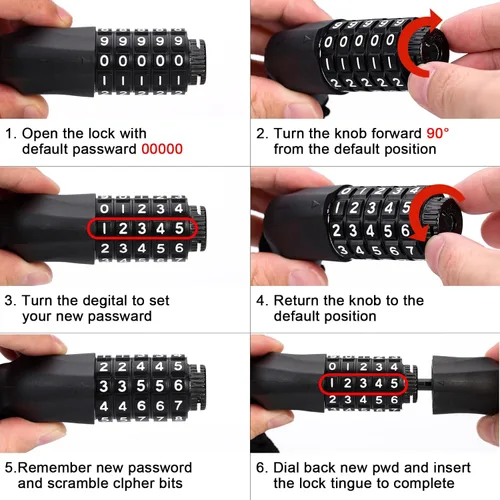 9 9 9 9 9
0 0 0 0 0
1 1 1 1 1

1. Open the lock with default passward 00000

9 9 9 9 9
0 0 0 0 0
1 1 1 1 1
2 2 2 2 2

2. Turn the knob forward 90° from the default position

0 1 2 3 4
1 2 3 4 5
2 3 4 5 6

3. Turn the degital to set your new passward

0 1 2 3 4
1 2 3 4 5
2 3 4 5 6
3 4 5 6 7

4. Return the knob to the default position

2 2 4 4 5
3 3 5 5 6
4 4 6 6 7

5.Remember new password and scramble clpher bits

0 1 2 3 4
1 2 3 4 5
2 3 4 5 6

6. Dial back new pwd and insert the lock tingue to complete