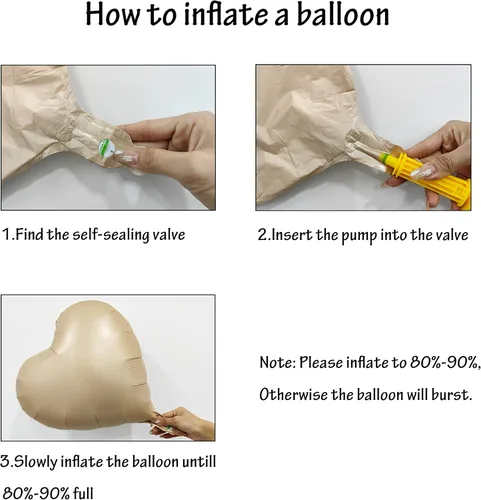 How to inflate a balloon

1.Find the self-sealing valve

2.Insert the pump into the valve

3.Slowly inflate the balloon untill 80%-90% full

Note: Please inflate to 80%-90%,

Otherwise the balloon will burst.