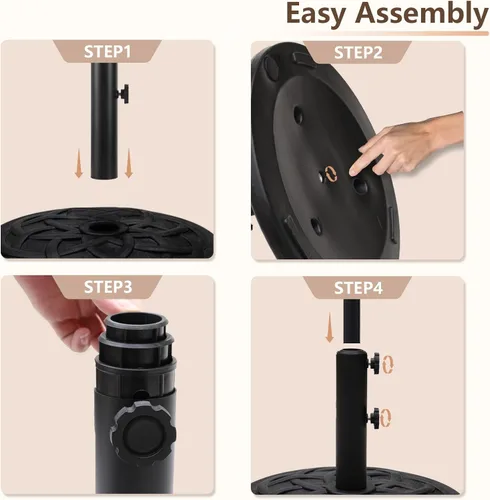 Easy Assembly

STEP1

STEP2

STEP3

STEP4