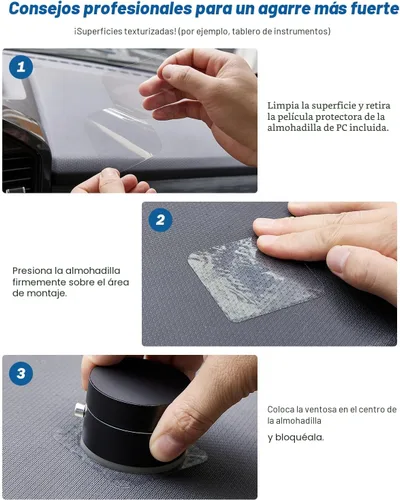 Consejos profesionales para un agarre más fuerte

¡Superficies texturizadas! (por ejemplo, tablero de instrumentos)

1

Limpia la superficie y retira la película protectora de la almohadilla de PC incluida.

2

Presiona la almohadilla firmemente sobre el área de montaje.

3

Coloca la ventosa en el centro de la almohadilla

y bloquéala.