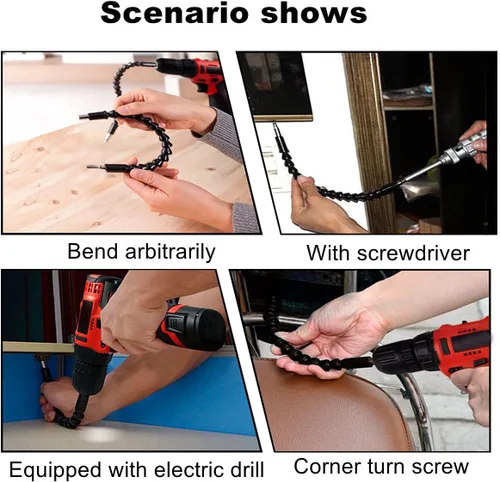 Scenario shows

Bend arbitrarily

With screwdriver

Equipped with electric drill

Corner turn screw