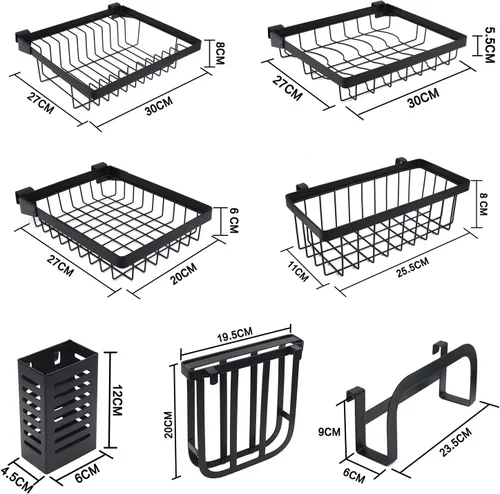 8CM
27CM
30CM

5.5CM
27CM
30CM

6 CM
27CM
20CM

8 CM
11CM
25.5CM

12CM
4.5CM
6CM

19.5CM
20CM

9CM
6CM
23.5CM