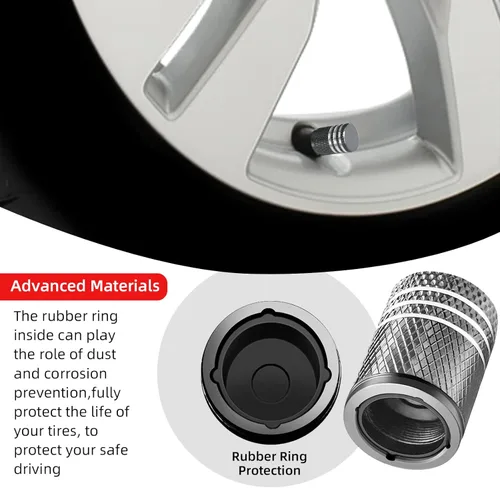 Advanced Materials

The rubber ring inside can play the role of dust and corrosion prevention,fully protect the life of your tires, to protect your safe driving

Rubber Ring Protection