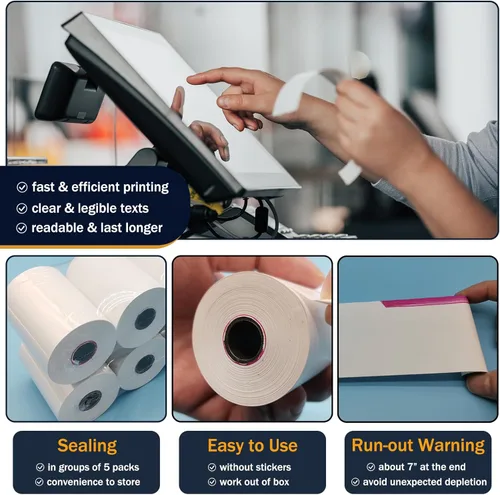 fast & efficient printing
clear & legible texts
readable & last longer

Sealing
in groups of 5 packs
convenience to store

Easy to Use
without stickers
work out of box

Run-out Warning
about 7" at the end
avoid unexpected depletion