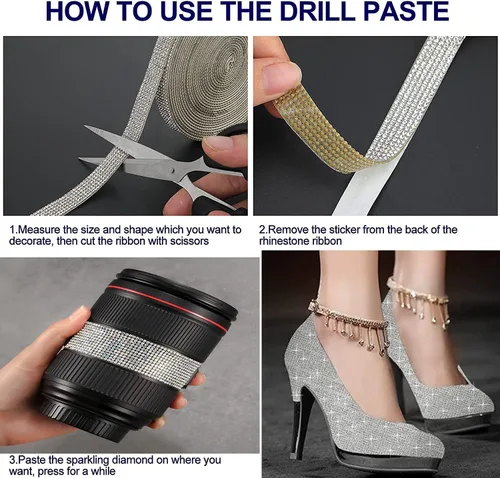 HOW TO USE THE DRILL PASTE

1.Measure the size and shape which you want to decorate, then cut the ribbon with scissors

2.Remove the sticker from the back of the rhinestone ribbon

3.Paste the sparkling diamond on where you want, press for a while