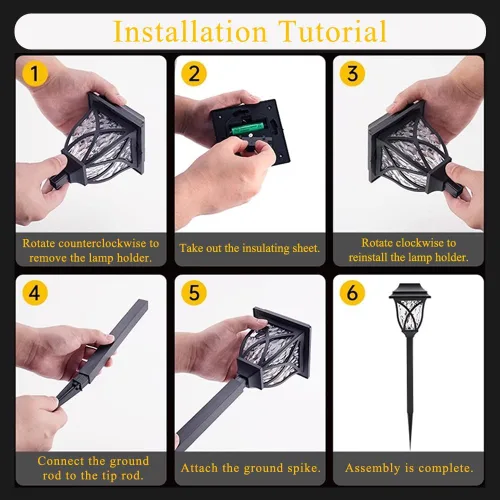 Installation Tutorial

1
Rotate counterclockwise to remove the lamp holder.

2
Take out the insulating sheet.

3
Rotate clockwise to reinstall the lamp holder.

4
Connect the ground rod to the tip rod.

5
Attach the ground spike.

6
Assembly is complete.