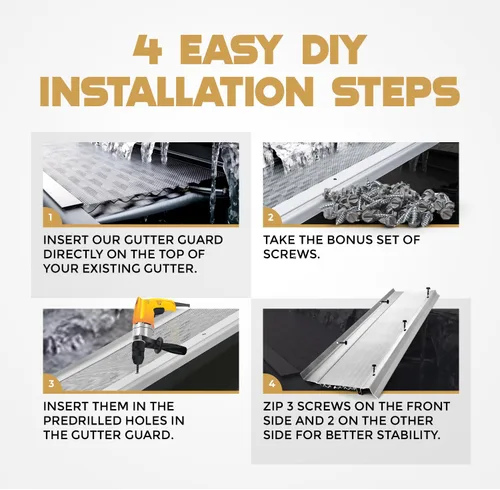 4 EASY DIY INSTALLATION STEPS

1

INSERT OUR GUTTER GUARD DIRECTLY ON THE TOP OF YOUR EXISTING GUTTER.

2

TAKE THE BONUS SET OF SCREWS.

3

INSERT THEM IN THE PREDRILLED HOLES IN THE GUTTER GUARD.

4

ZIP 3 SCREWS ON THE FRONT SIDE AND 2 ON THE OTHER SIDE FOR BETTER STABILITY.