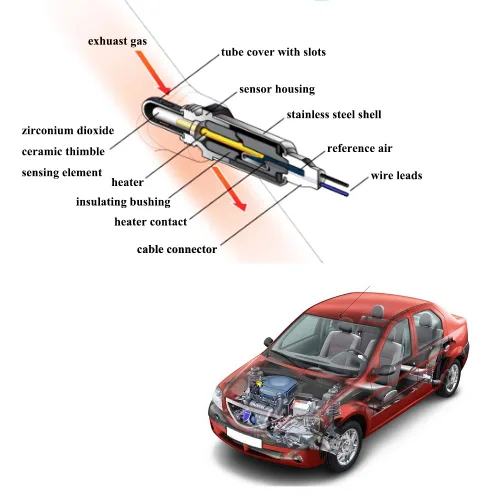 exhuast gas
tube cover with slots
sensor housing
stainless steel shell
zirconium dioxide
ceramic thimble
sensing element
reference air
wire leads
heater
insulating bushing
heater contact
cable connector