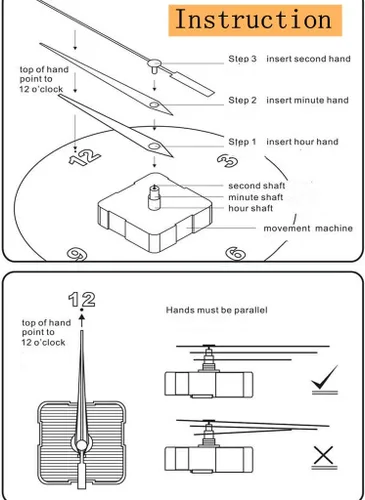 Instruction

top of hand point to 12 o'clock

Step 3 insert second hand

Step 2 insert minute hand

Step 1 insert hour hand

12

3

second shaft

minute shaft

hour shaft

movement machine

9

6

12

top of hand point to 12 o'clock

Hands must be parallel