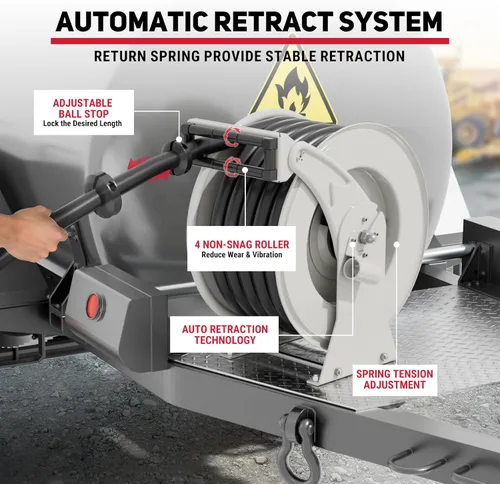 AUTOMATIC RETRACT SYSTEM

RETURN SPRING PROVIDE STABLE RETRACTION

ADJUSTABLE BALL STOP
Lock the Desired Length

4 NON-SNAG ROLLER
Reduce Wear & Vibration

AUTO RETRACTION TECHNOLOGY

SPRING TENSION ADJUSTMENT