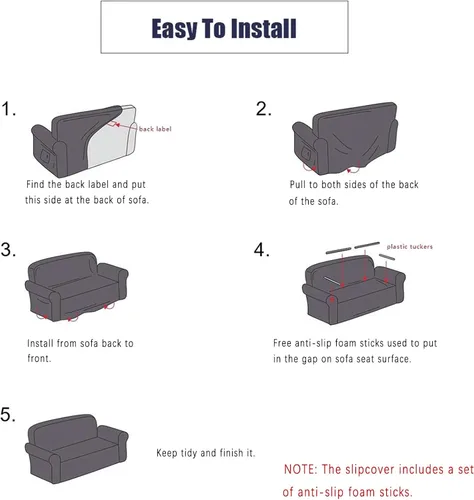 Easy To Install

1.

back label

Find the back label and put this side at the back of sofa.

2.

Pull to both sides of the back of the sofa.

3.

Install from sofa back to front.

4.

plastic tuckers

Free anti-slip foam sticks used to put in the gap on sofa seat surface.

5.

Keep tidy and finish it.

NOTE: The slipcover includes a set of anti-slip foam sticks.