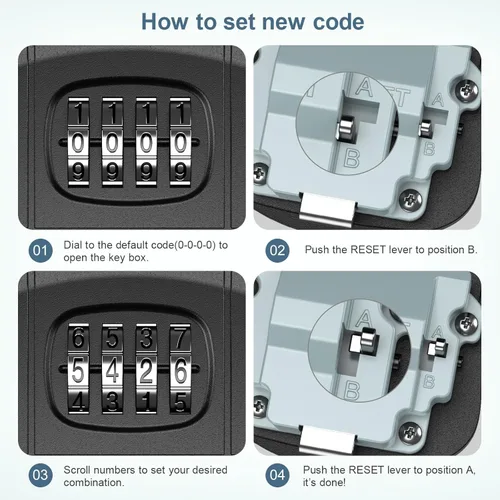 How to set new code

1 1 1 1
0 0 0 0
9 9 9 9

A
B
A
B

01 Dial to the default code(0-0-0-0) to open the key box.

02 Push the RESET lever to position B.

6 5 3 7
5 4 2 6
4 3 1 5

A
B
A
B

03 Scroll numbers to set your desired combination.

04 Push the RESET lever to position A, it's done!