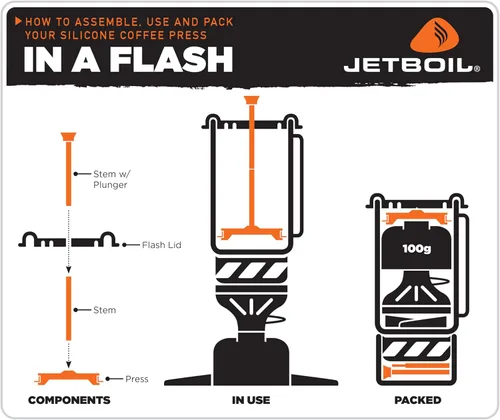 HOW TO ASSEMBLE, USE AND PACK YOUR SILICONE COFFEE PRESS

IN A FLASH

JETBOIL®

Stem w/ Plunger

Flash Lid

Stem

Press

COMPONENTS

IN USE

100g

PACKED