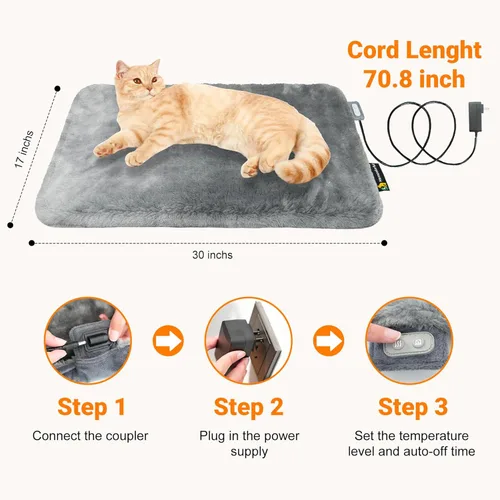 Cord Lenght 70.8 inch

17 inchs

30 inchs

Step 1
Connect the coupler

Step 2
Plug in the power supply

Step 3
Set the temperature level and auto-off time