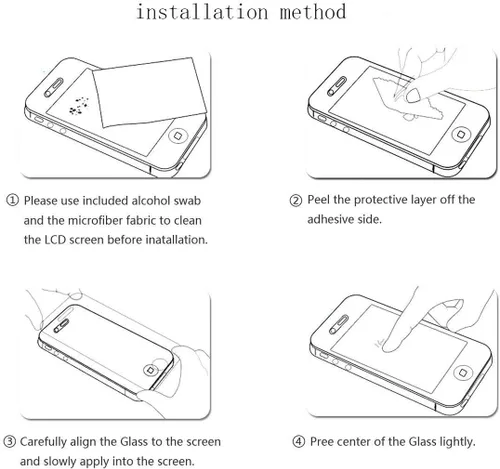 installation method

① Please use included alcohol swab and the microfiber fabric to clean the LCD screen before inatallation.

② Peel the protective layer off the adhesive side.

③ Carefully align the Glass to the screen and slowly apply into the screen.

④ Pree center of the Glass lightly.