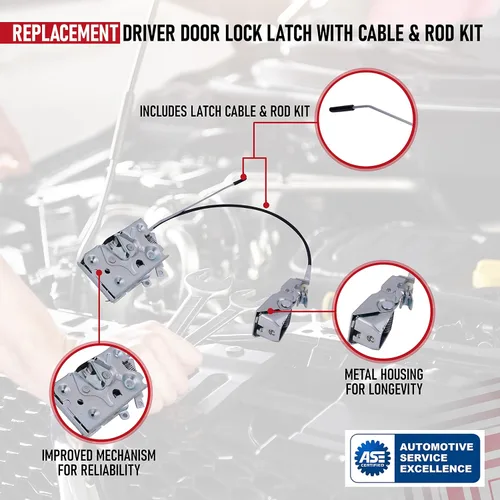 REPLACEMENT DRIVER DOOR LOCK LATCH WITH CABLE & ROD KIT

INCLUDES LATCH CABLE & ROD KIT

METAL HOUSING FOR LONGEVITY

IMPROVED MECHANISM FOR RELIABILITY

ASE CERTIFIED

AUTOMOTIVE SERVICE EXCELLENCE