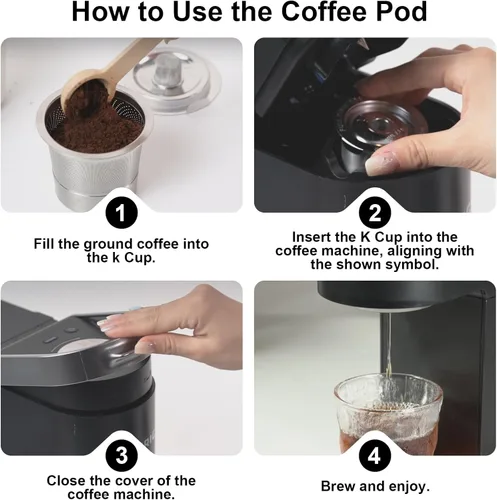 How to Use the Coffee Pod

1

Fill the ground coffee into the k Cup.

2

Insert the K Cup into the coffee machine, aligning with the shown symbol.

3

Close the cover of the coffee machine.

4

Brew and enjoy.