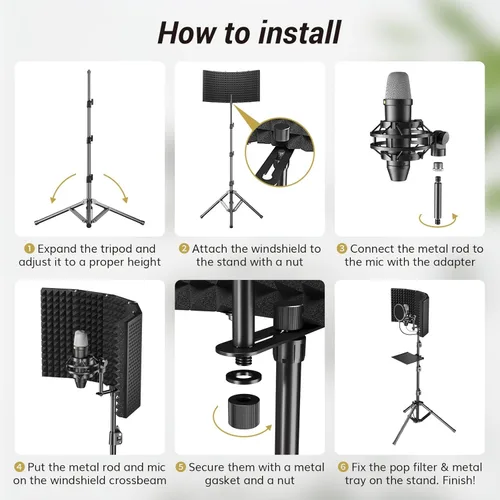 How to install

1 Expand the tripod and adjust it to a proper height

2 Attach the windshield to the stand with a nut

3 Connect the metal rod to the mic with the adapter

4 Put the metal rod and mic on the windshield crossbeam

5 Secure them with a metal gasket and a nut

6 Fix the pop filter & metal tray on the stand. Finish!